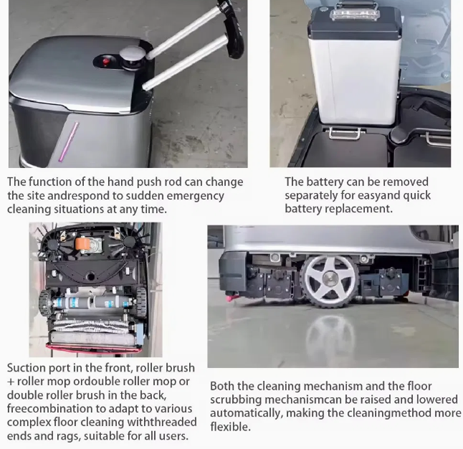 The function of the hand push rod can change the site andrespond to sudden emergency cleaning situations at any time.

The battery can be removed separately for easyand quick battery replacement.

Suction port in the front, roller brush + roller mop ordouble roller mop or double roller brush in the back, freecombination to adapt to various complex floor cleaning withthreaded ends and rags, suitable for all users.

Both the cleaning mechanism and the floor scrubbing mechanismcan be raised and lowered automatically, making the cleaningmethod more flexible.